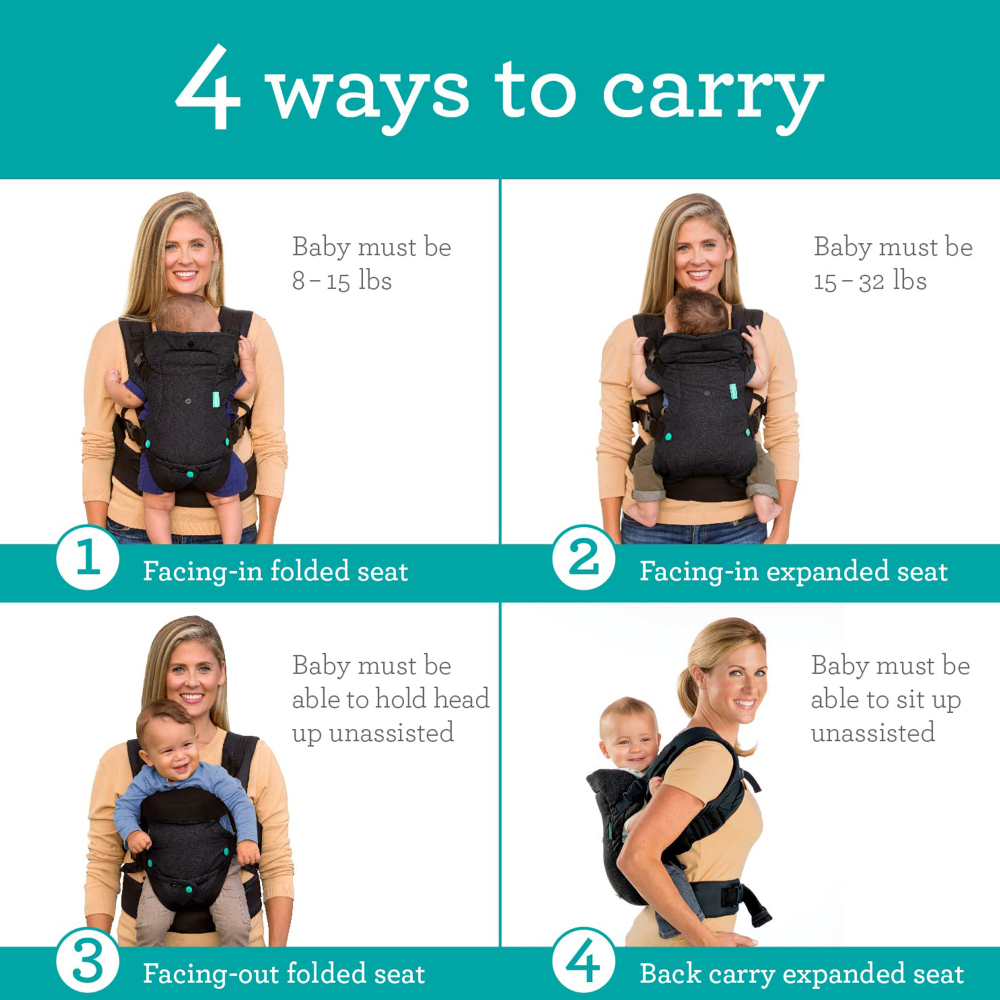 4 ways to carry

Baby must be 8 – 15 lbs

1 Facing-in folded seat

Baby must be 15 – 32 lbs

2 Facing-in expanded seat

Baby must be able to hold head up unassisted

3 Facing-out folded seat

Baby must be able to sit up unassisted

4 Back carry expanded seat