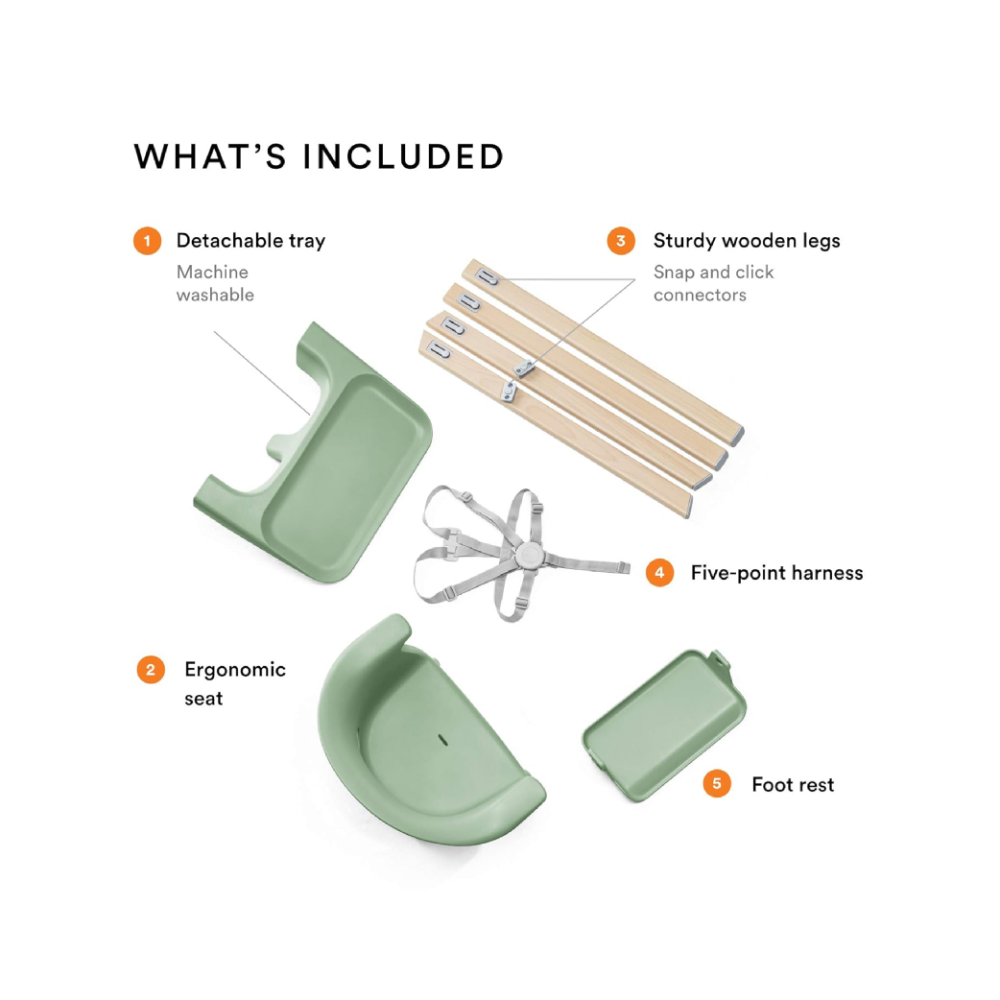 WHAT'S INCLUDED

1 Detachable tray
Machine washable

3 Sturdy wooden legs
Snap and click connectors

4 Five-point harness

2 Ergonomic seat

5 Foot rest