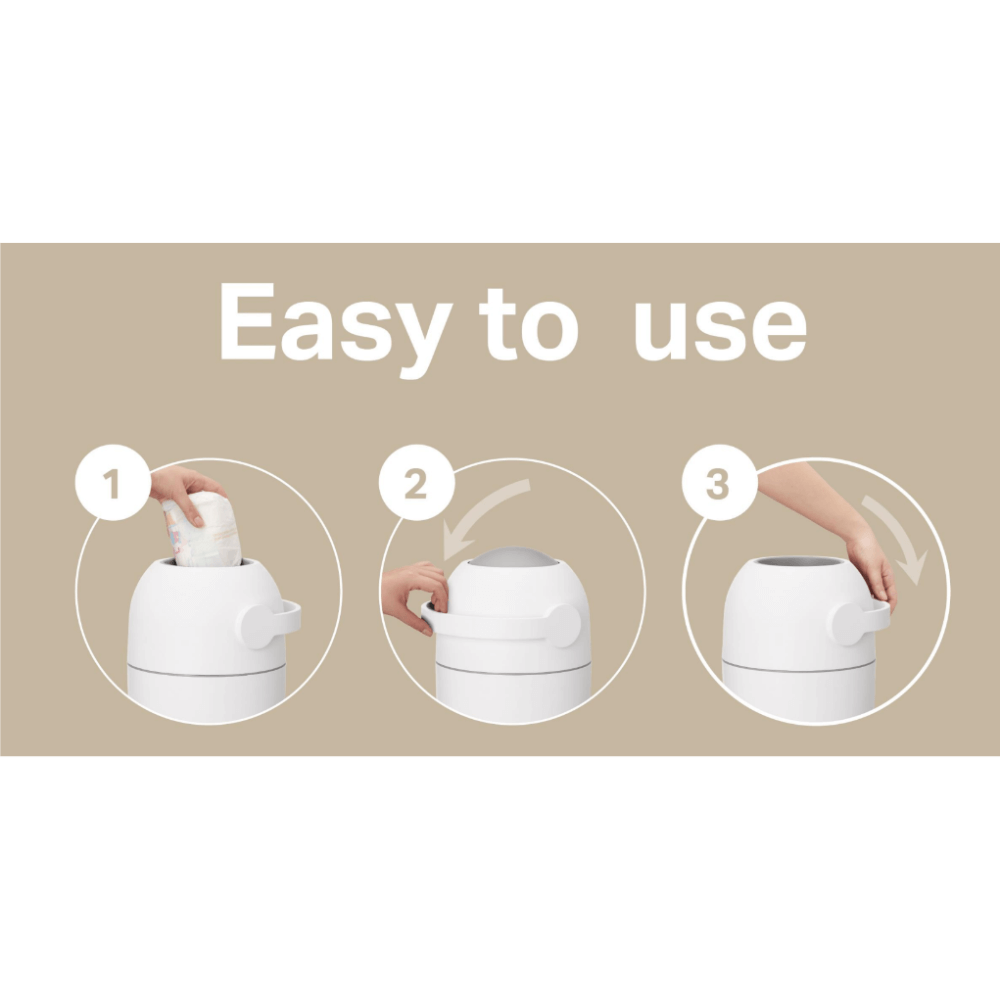 Easy to use

1

2

3