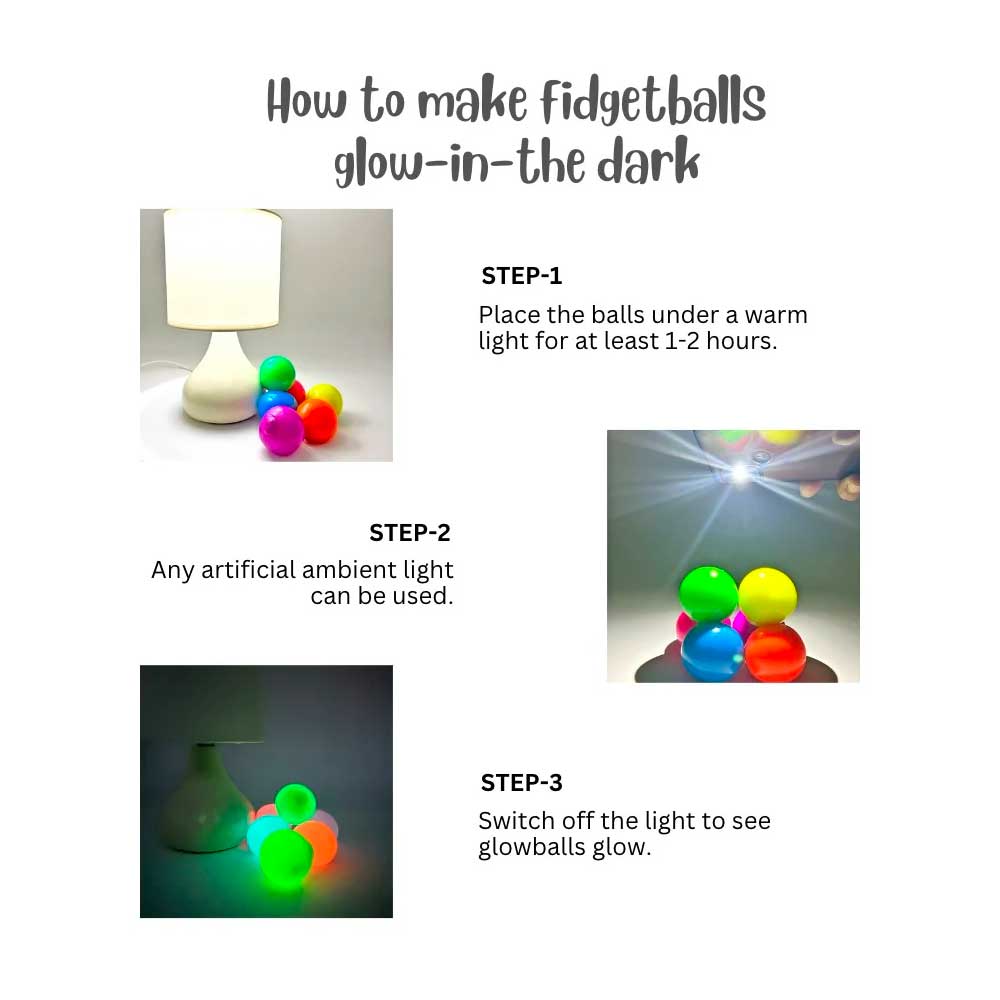 How to make Fidgetballs glow-in-the dark

STEP-1

Place the balls under a warm light for at least 1-2 hours.

STEP-2

Any artificial ambient light can be used.

STEP-3

Switch off the light to see glowballs glow.