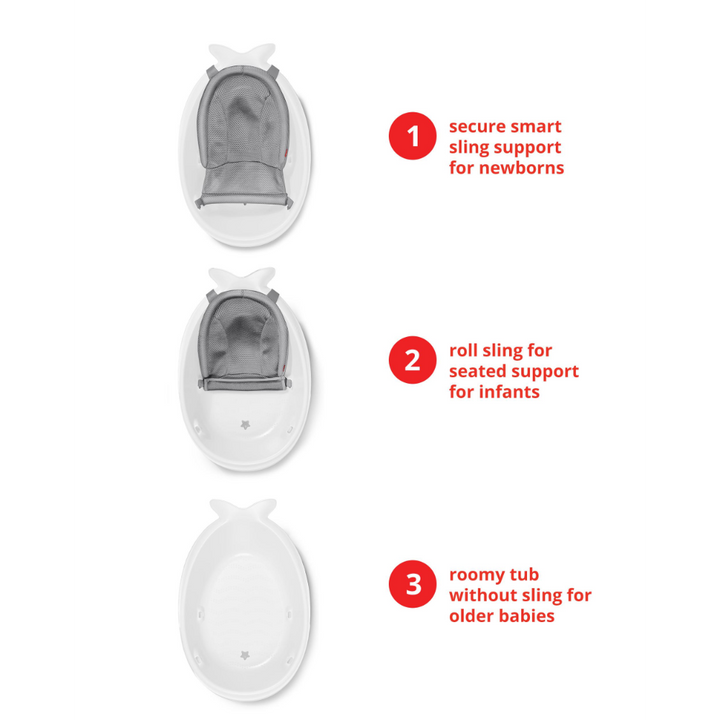 1 secure smart sling support for newborns

2 roll sling for seated support for infants

3 roomy tub without sling for older babies