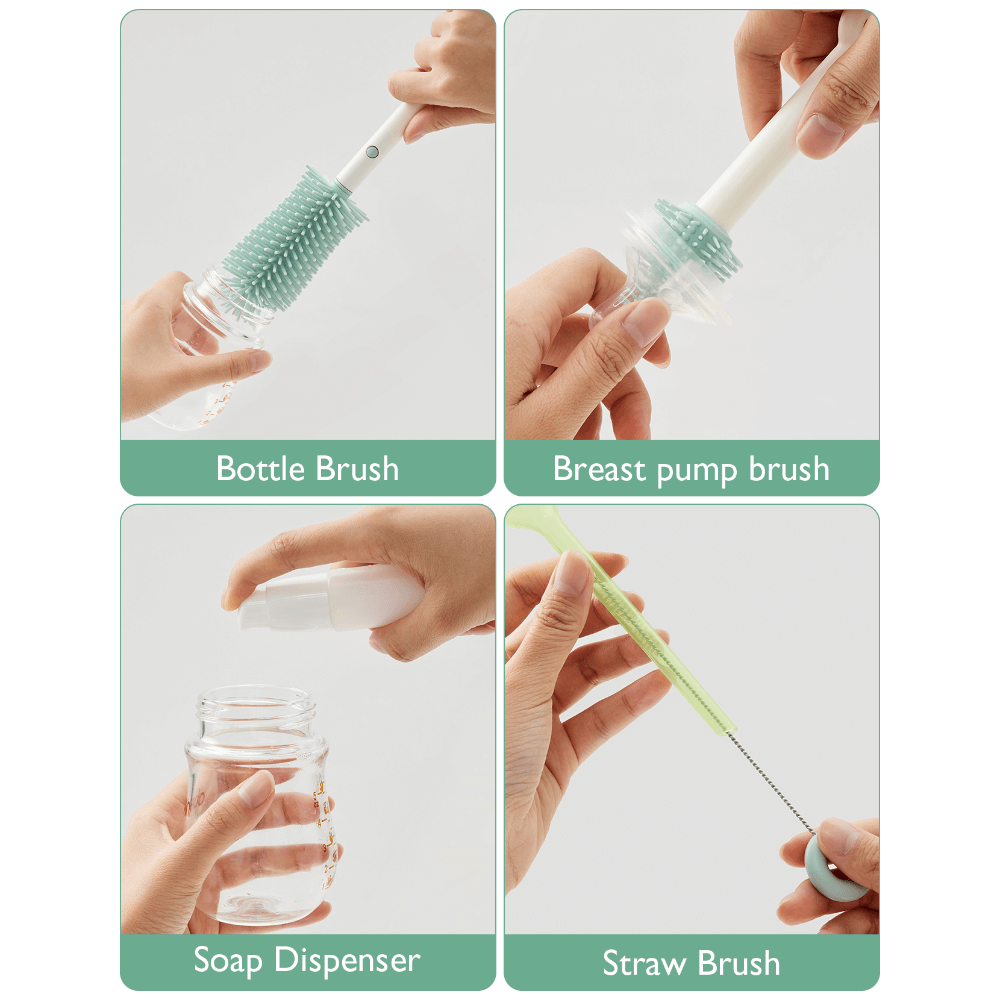 Bottle Brush

Breast pump brush

Soap Dispenser

Straw Brush