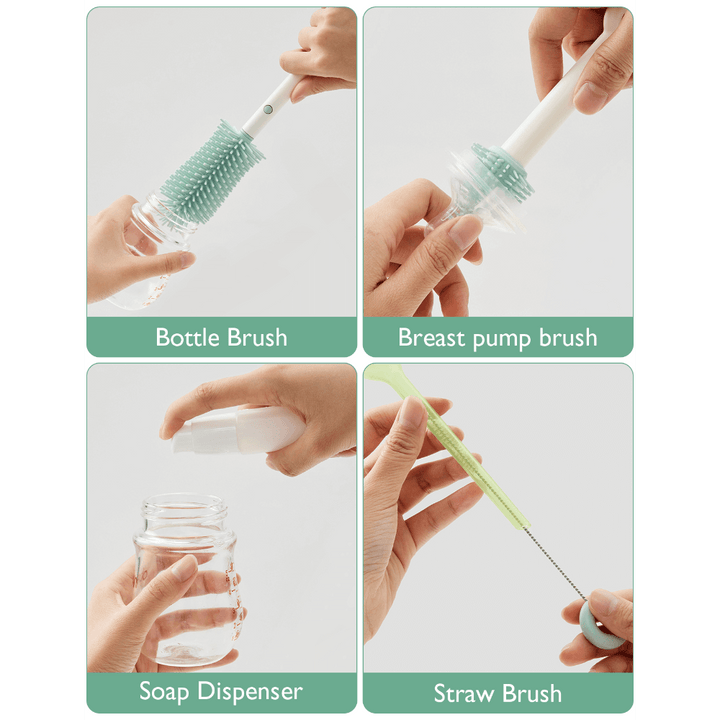 Bottle Brush

Breast pump brush

Soap Dispenser

Straw Brush