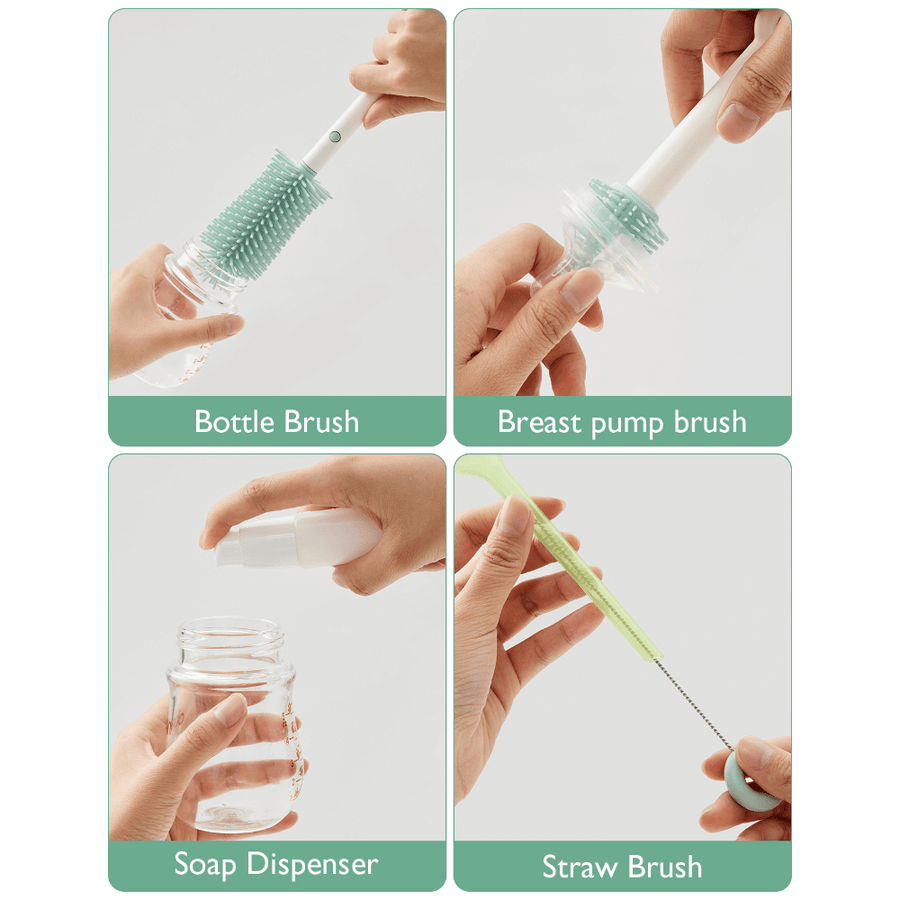 Bottle Brush

Breast pump brush

Soap Dispenser

Straw Brush