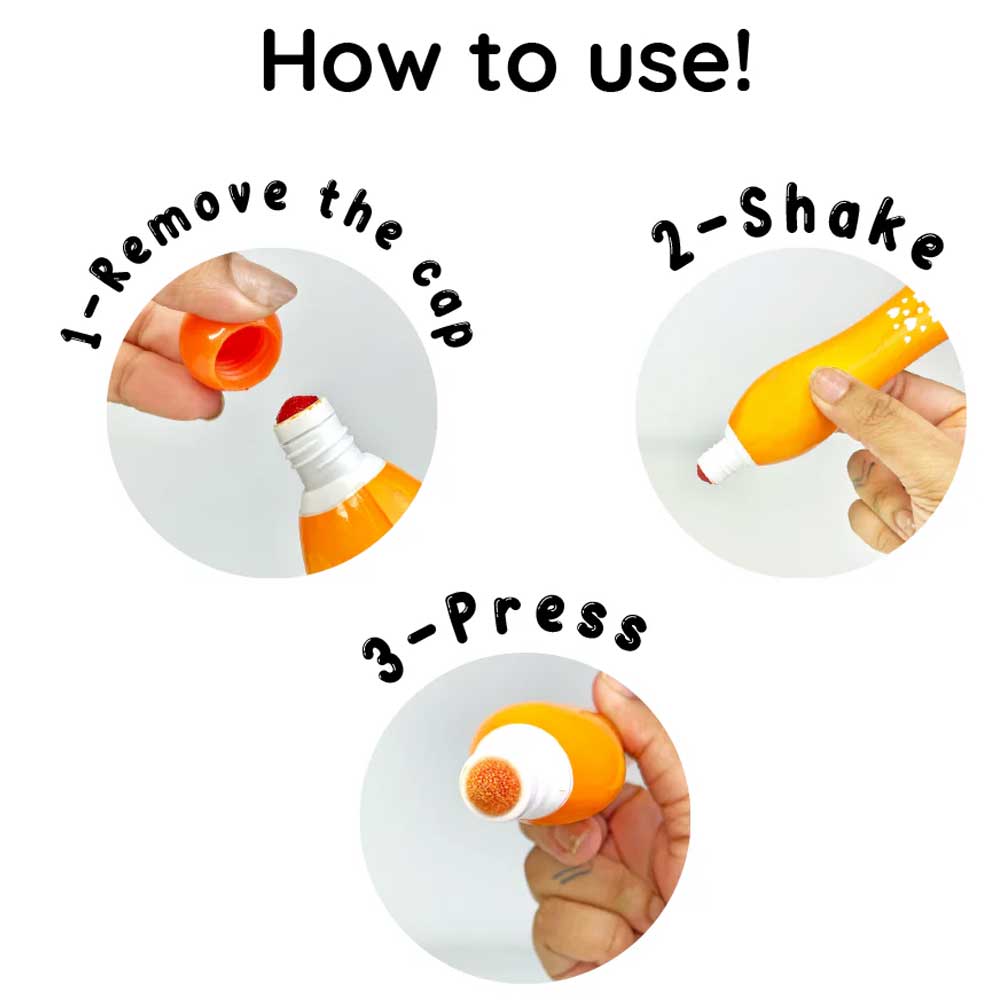 How to use!

1-Remove the cap

2-Shake

3-Press