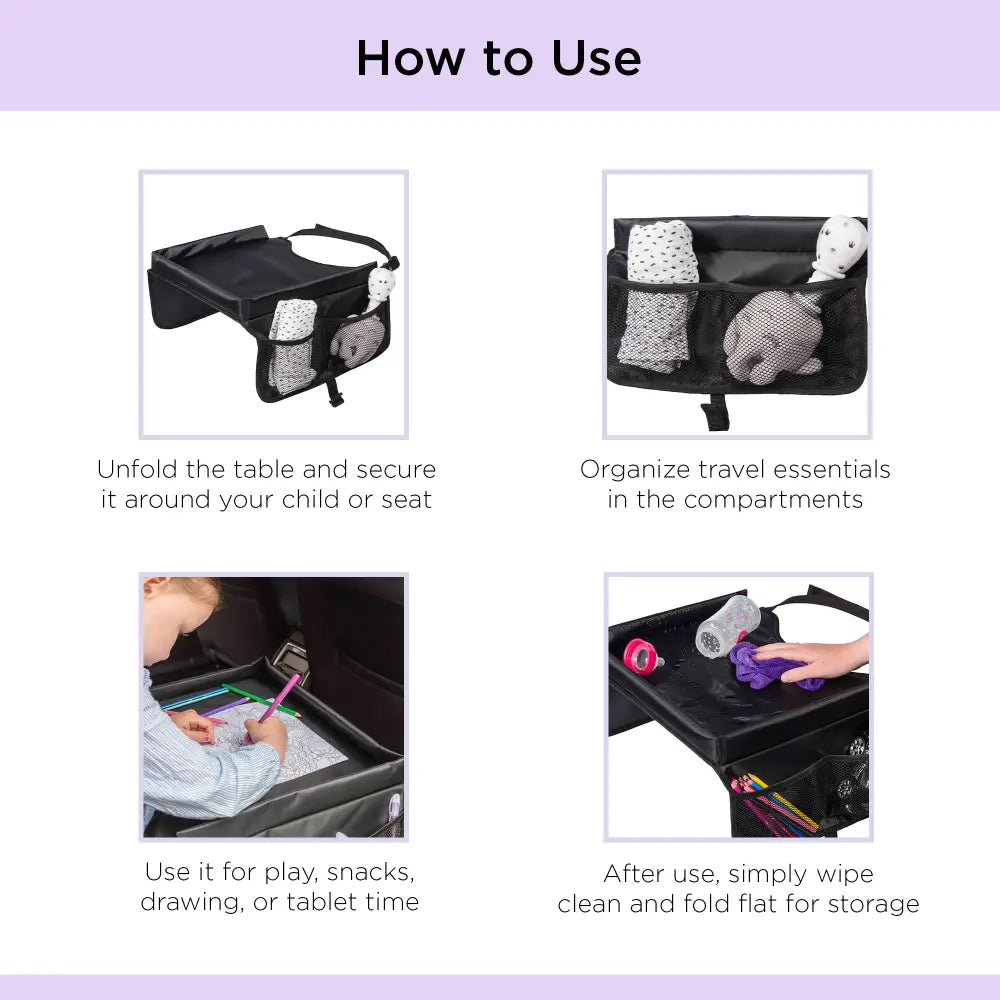 How to Use

Unfold the table and secure it around your child or seat

Organize travel essentials in the compartments

Use it for play, snacks, drawing, or tablet time

After use, simply wipe clean and fold flat for storage