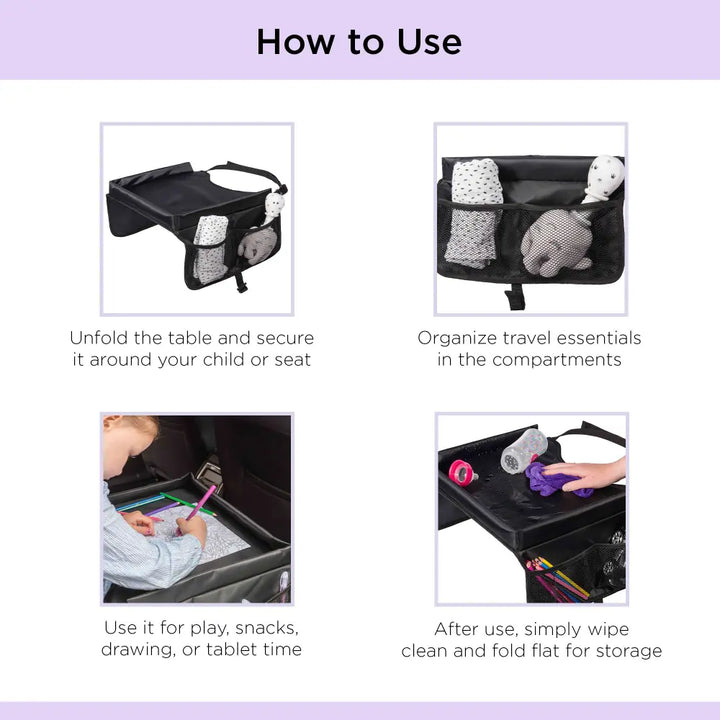 How to Use

Unfold the table and secure it around your child or seat

Organize travel essentials in the compartments

Use it for play, snacks, drawing, or tablet time

After use, simply wipe clean and fold flat for storage