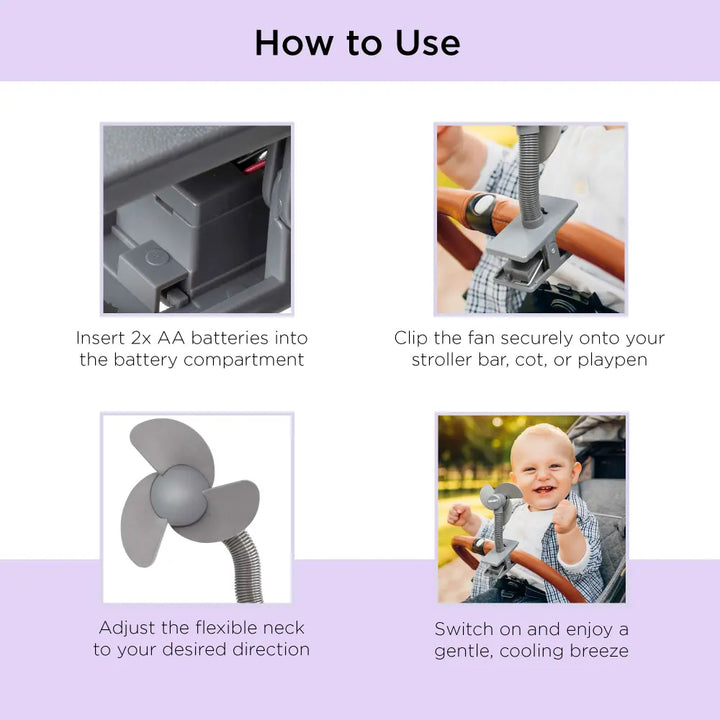 How to Use

Insert 2x AA batteries into the battery compartment

Clip the fan securely onto your stroller bar, cot, or playpen

Adjust the flexible neck to your desired direction

Switch on and enjoy a gentle, cooling breeze