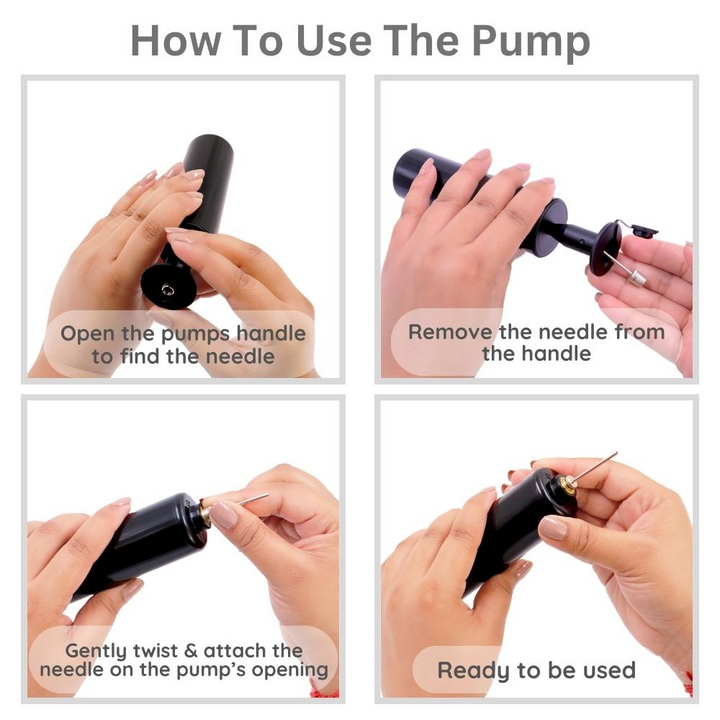 How To Use The Pump

Open the pumps handle to find the needle

Remove the needle from the handle

Gently twist & attach the needle on the pump's opening

Ready to be used