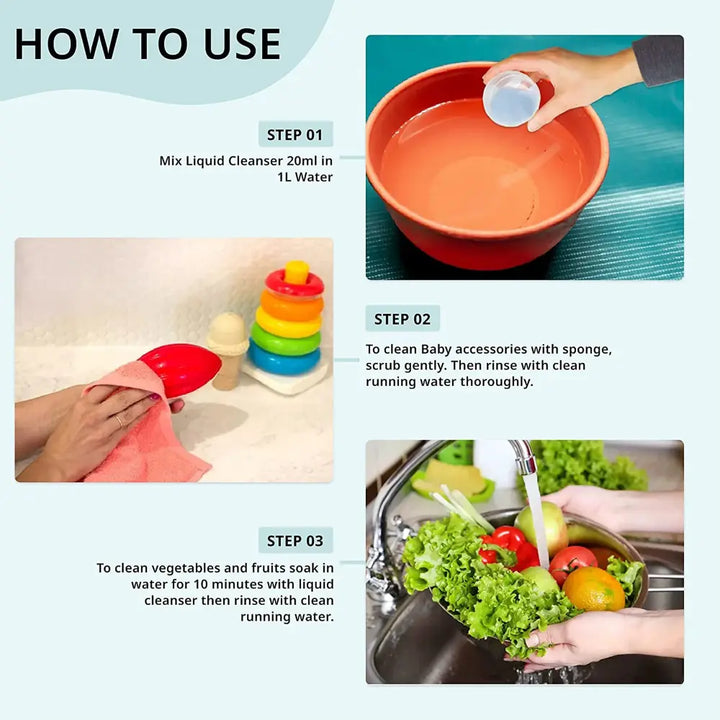 HOW TO USE

STEP 01

Mix Liquid Cleanser 20ml in 1L Water

STEP 02

To clean Baby accessories with sponge, scrub gently. Then rinse with clean running water thoroughly.

STEP 03

To clean vegetables and fruits soak in water for 10 minutes with liquid cleanser then rinse with clean running water.