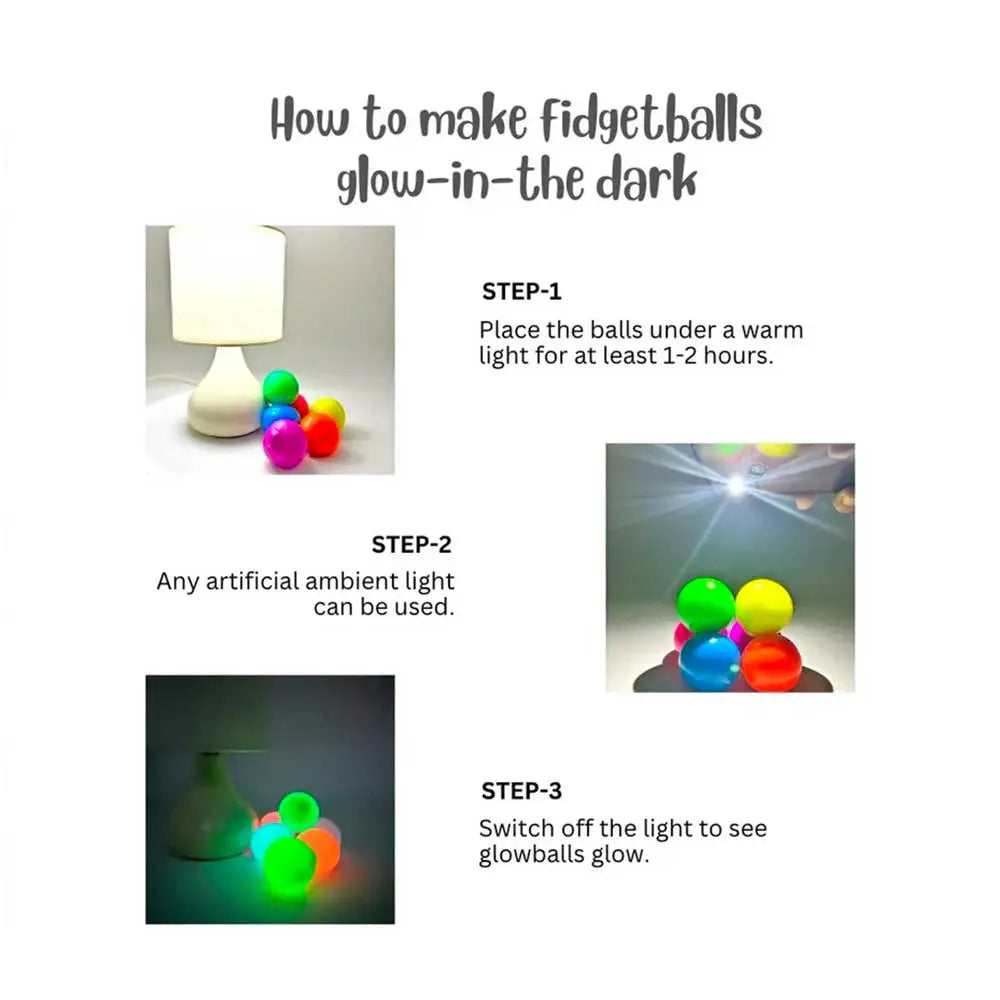 How to make Fidgetballs glow-in-the dark

STEP-1

Place the balls under a warm light for at least 1-2 hours.

STEP-2

Any artificial ambient light can be used.

STEP-3

Switch off the light to see glowballs glow.