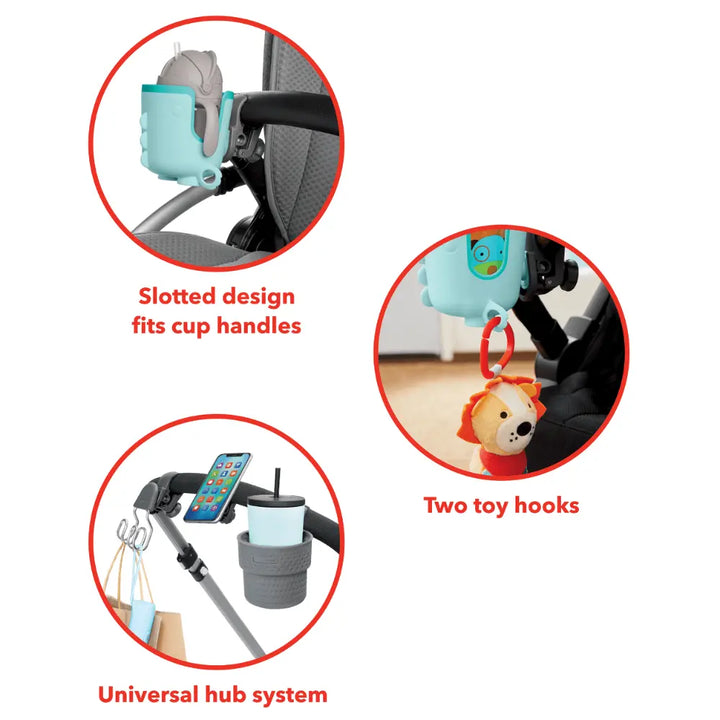 Slotted design fits cup handles

Two toy hooks

Universal hub system