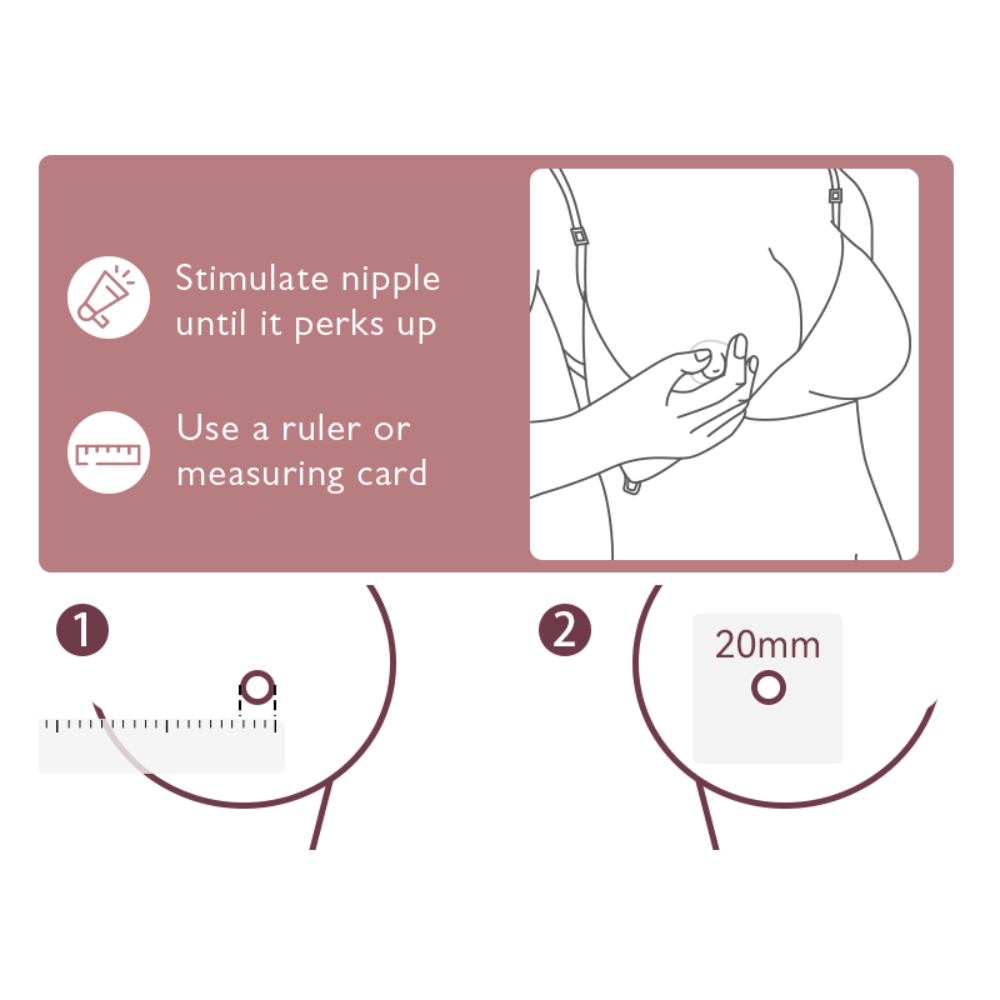 Stimulate nipple until it perks up

Use a ruler or measuring card

1

2

20mm