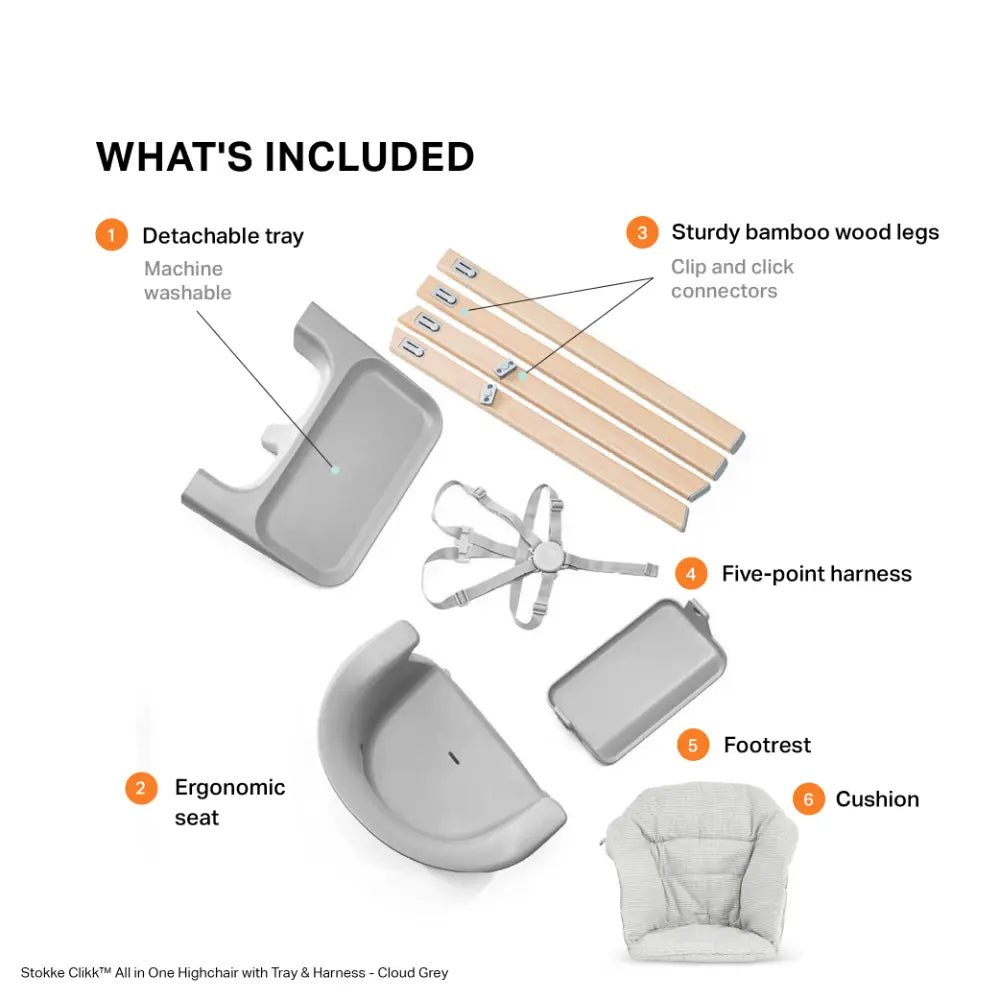 WHAT'S INCLUDED

1 Detachable tray
Machine washable

3 Sturdy bamboo wood legs
Clip and click connectors

4 Five-point harness

5 Footrest

2 Ergonomic seat

6 Cushion

Stokke Clikk™ All in One Highchair with Tray & Harness - Cloud Grey