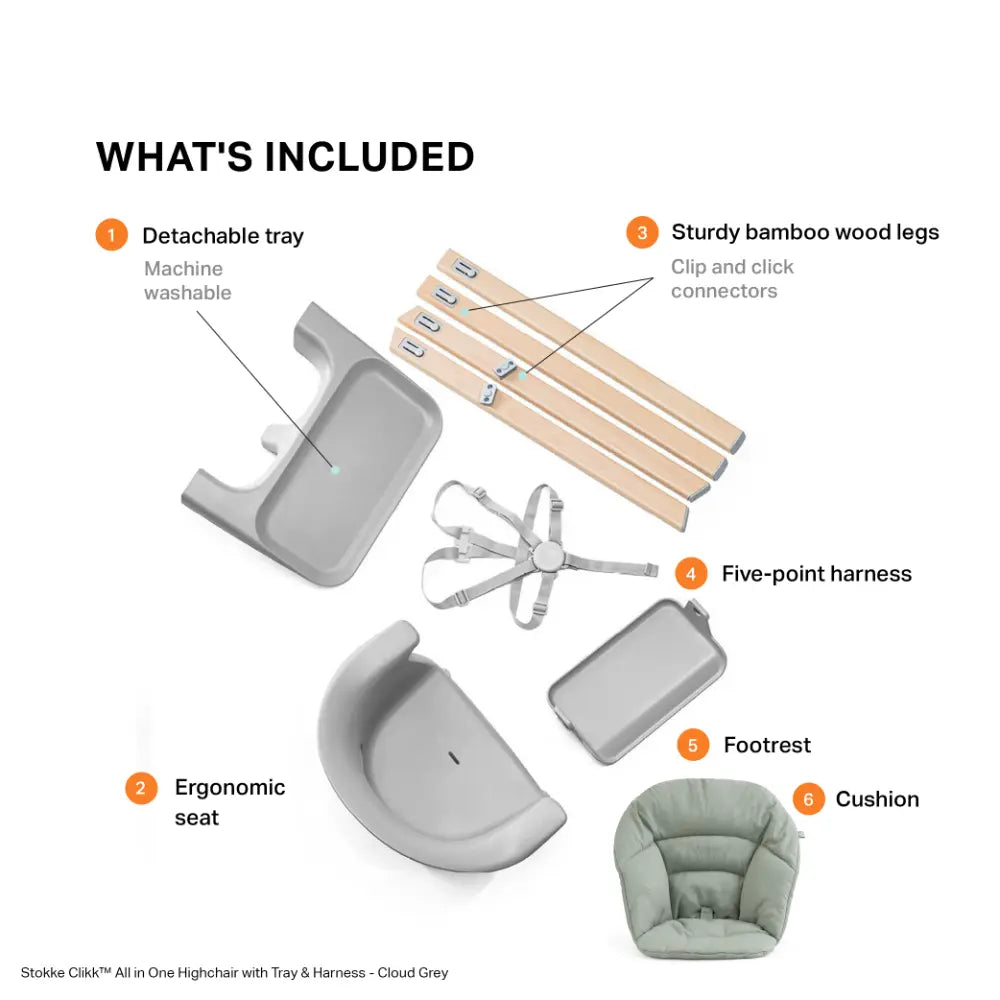 WHAT'S INCLUDED

1 Detachable tray
Machine washable

3 Sturdy bamboo wood legs
Clip and click connectors

4 Five-point harness

5 Footrest

2 Ergonomic seat

6 Cushion

Stokke Clikk™ All in One Highchair with Tray & Harness - Cloud Grey