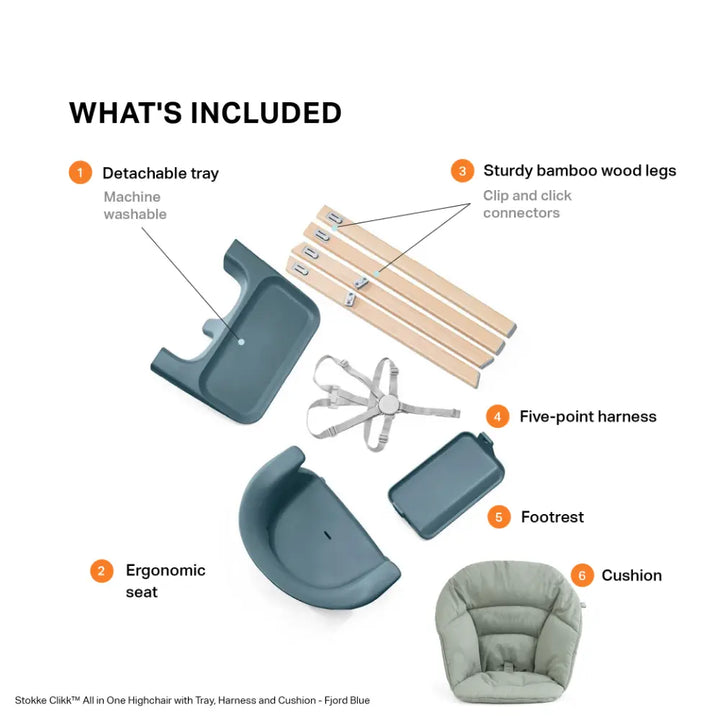 WHAT'S INCLUDED

1 Detachable tray
Machine washable

3 Sturdy bamboo wood legs
Clip and click connectors

4 Five-point harness

5 Footrest

2 Ergonomic seat

6 Cushion

Stokke Clikk™ All in One Highchair with Tray, Harness and Cushion - Fjord Blue