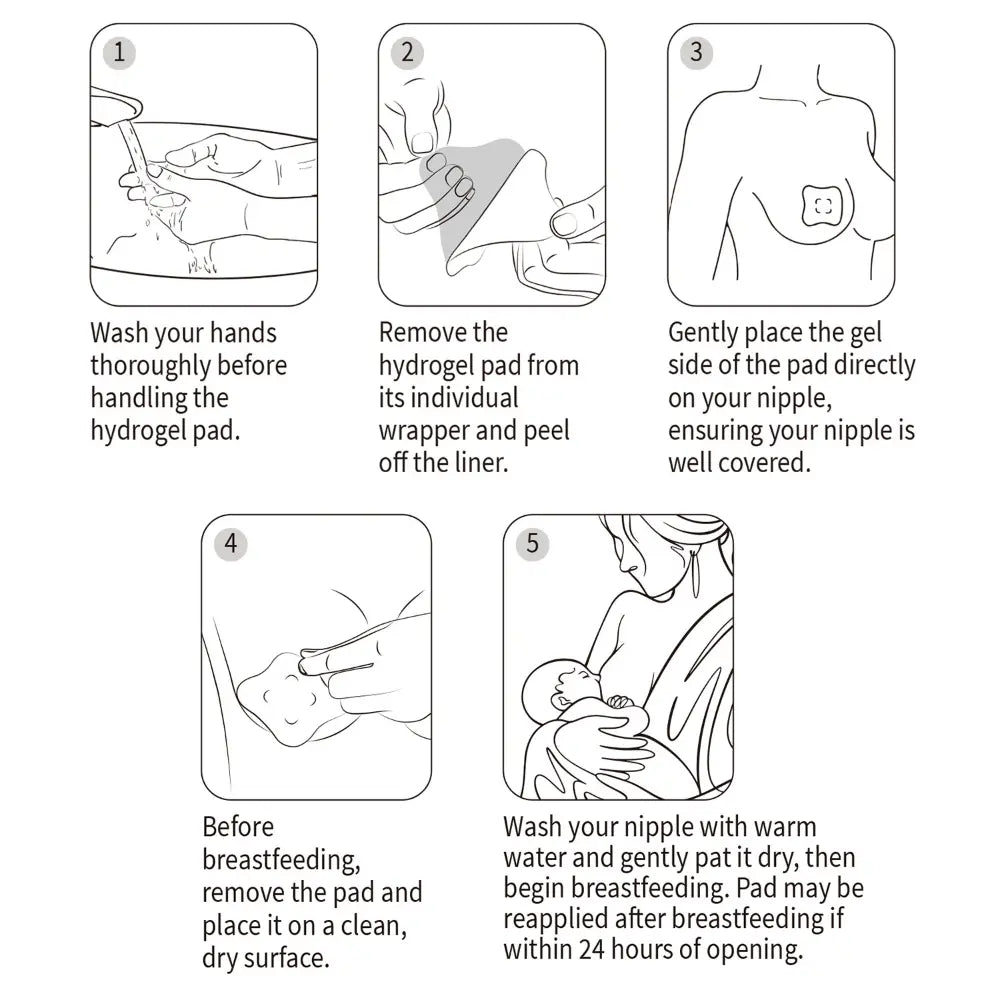 1

Wash your hands thoroughly before handling the hydrogel pad.

2

Remove the hydrogel pad from its individual wrapper and peel off the liner.

3

Gently place the gel side of the pad directly on your nipple, ensuring your nipple is well covered.

4

Before breastfeeding, remove the pad and place it on a clean, dry surface.

5

Wash your nipple with warm water and gently pat it dry, then begin breastfeeding. Pad may be reapplied after breastfeeding if within 24 hours of opening.