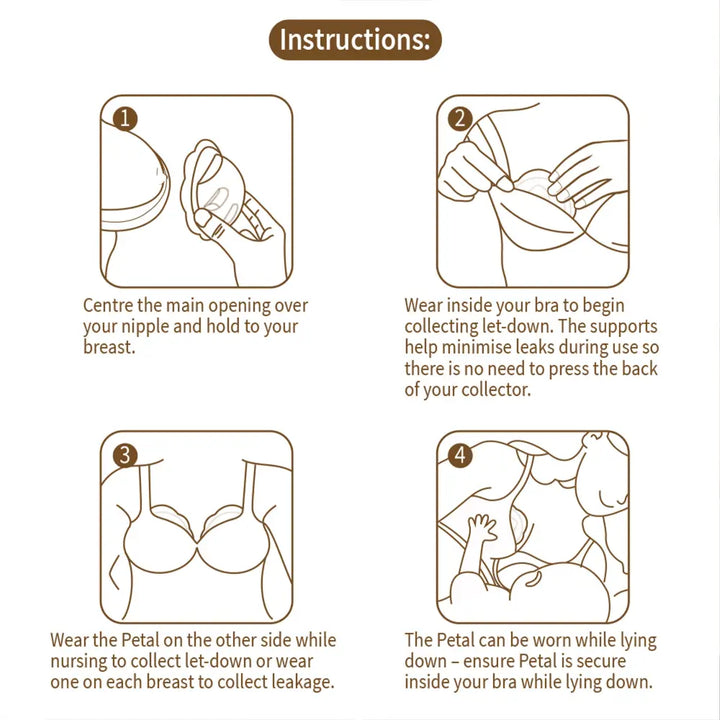 Instructions:

1

Centre the main opening over your nipple and hold to your breast.

2

Wear inside your bra to begin collecting let-down. The supports help minimise leaks during use so there is no need to press the back of your collector.

3

Wear the Petal on the other side while nursing to collect let-down or wear one on each breast to collect leakage.

4

The Petal can be worn while lying down – ensure Petal is secure inside your bra while lying down.