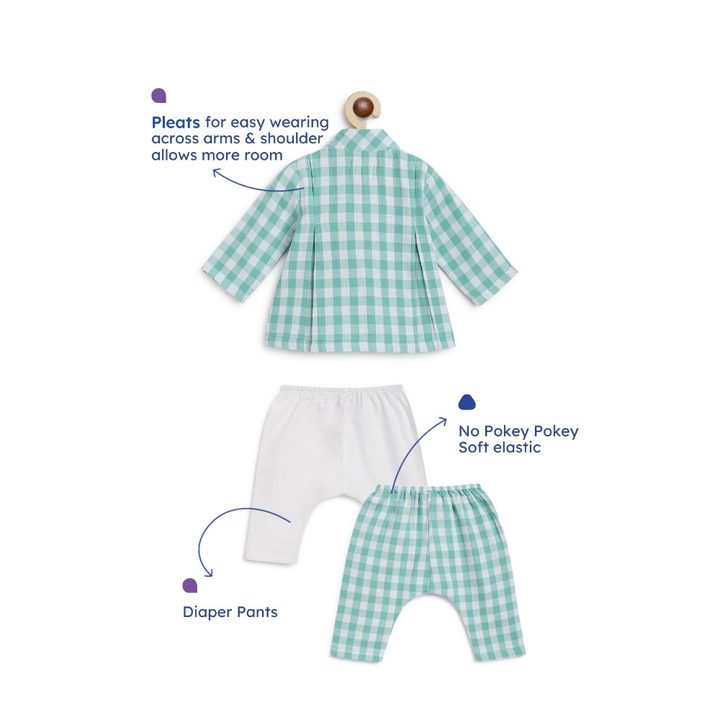 Pleats for easy wearing across arms & shoulder allows more room

No Pokey Pokey
Soft elastic

Diaper Pants