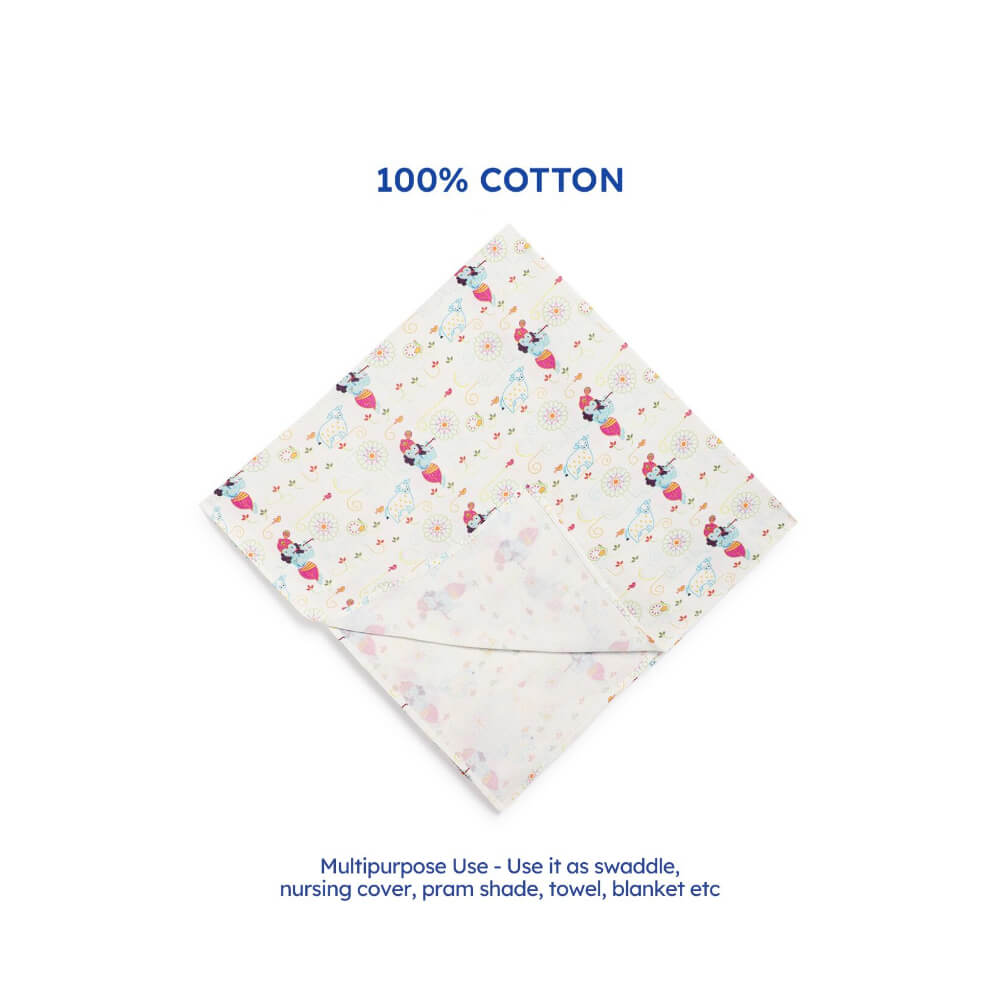 100% COTTON

Multipurpose Use - Use it as swaddle, nursing cover, pram shade, towel, blanket etc