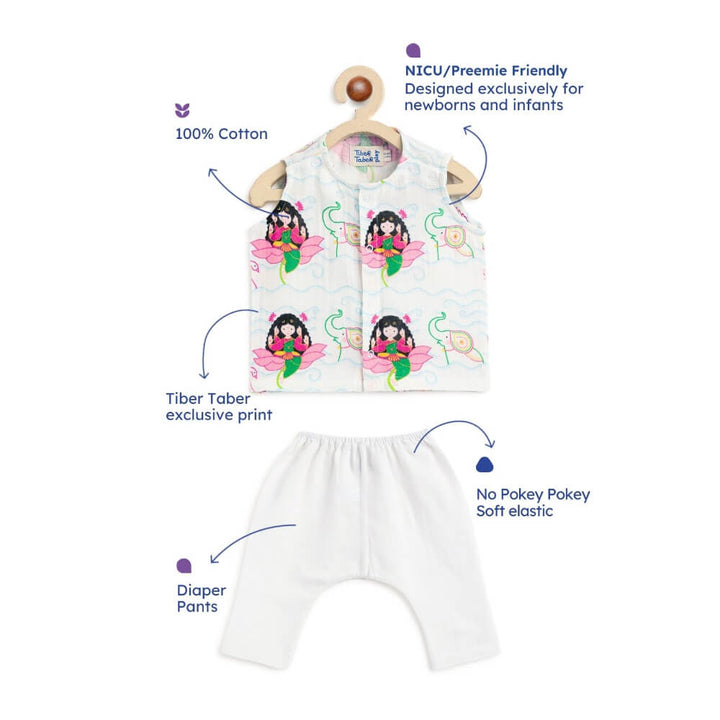 NICU/Preemie Friendly
Designed exclusively for newborns and infants

100% Cotton

Tiber Taber

Tiber Taber exclusive print

No Pokey Pokey
Soft elastic

Diaper Pants