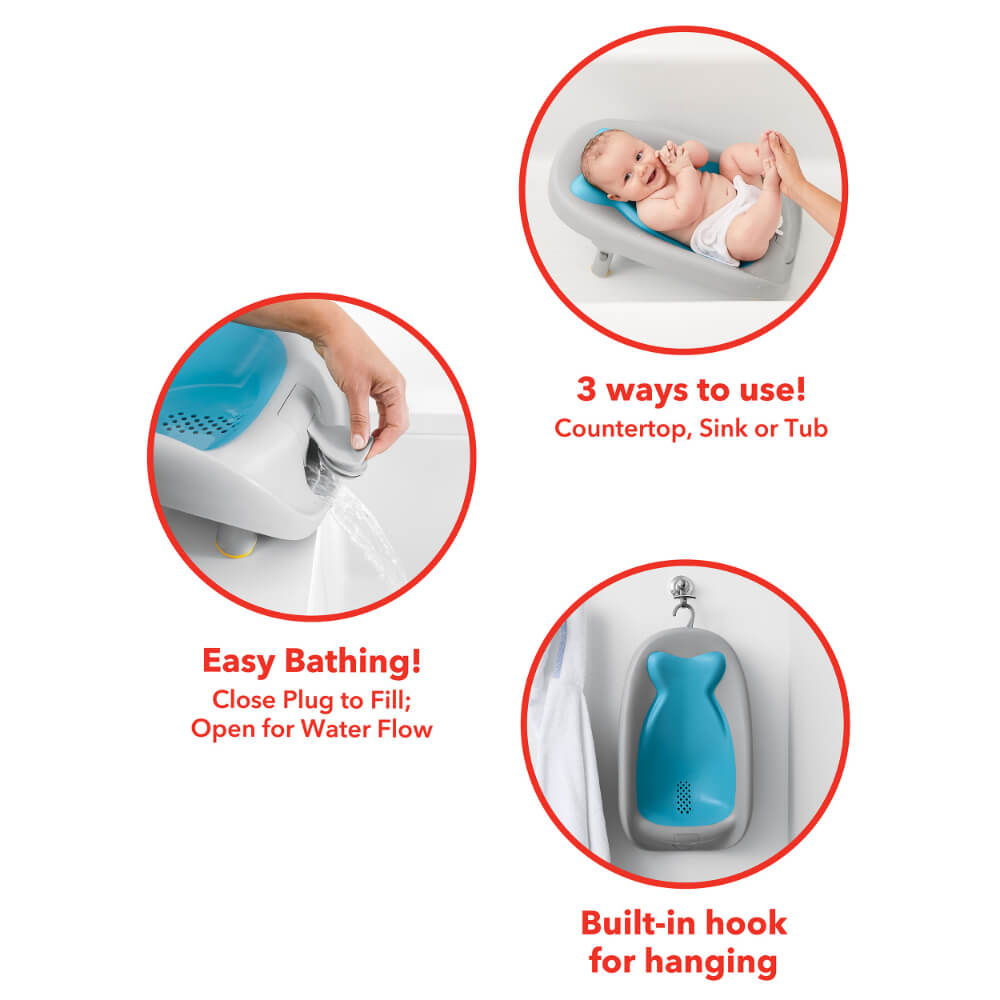 3 ways to use!
Countertop, Sink or Tub

Easy Bathing!
Close Plug to Fill; Open for Water Flow

Built-in hook for hanging